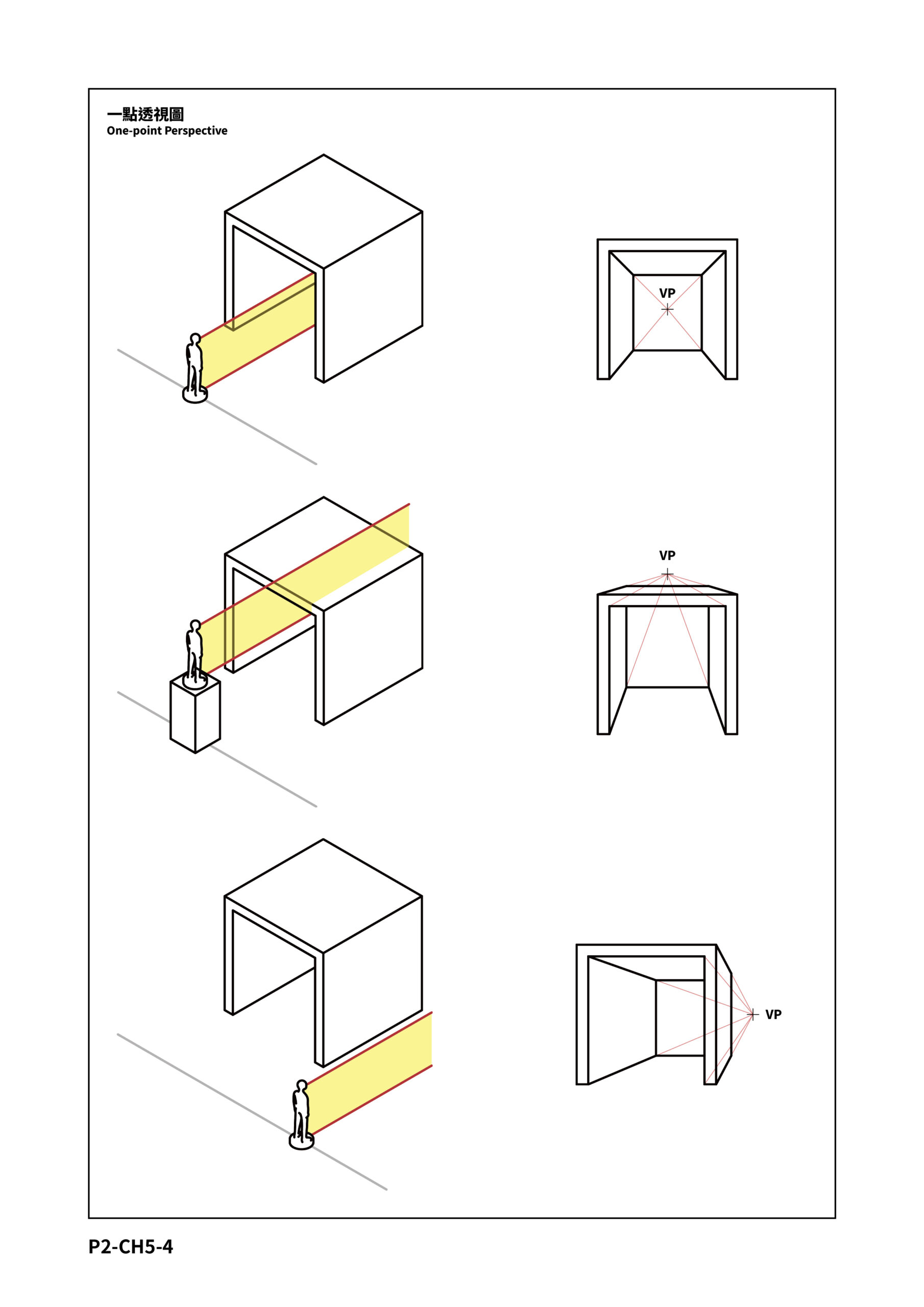 一點透視圖
One-point Perspective

VP

VP

VP

P2-CH5-4